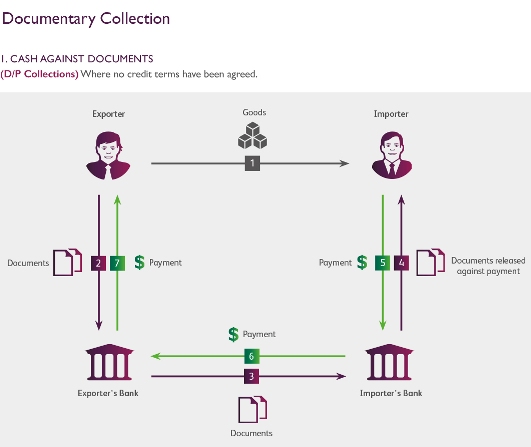 Documentary Collection

1. CASH AGAINST DOCUMENTS
(D/P Collections) Where no credit terms have been agreed.

Exporter

Goods

Importer

1

Documents

2

7

$ Payment

Payment $

5

4

Documents released against payment

$ Payment

6

3

Exporter's Bank

Importer's Bank

Documents